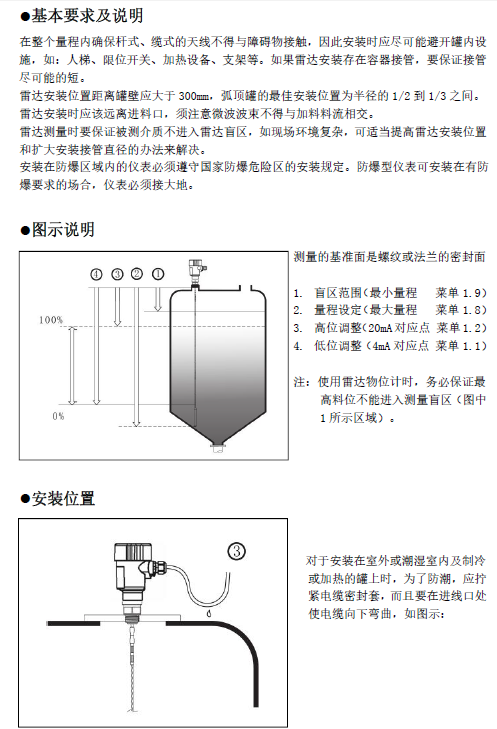 ●基本要求及说明

在整个量程内确保杆式、缆式的天线不得与障碍物接触，因此安装时应尽可能避开罐内设施，如：人梯、限位开关、加热设备、支架等。如果雷达安装存在容器接管，要保证接管尽可能的短。
雷达安装位置距离罐壁应大于 300mm，弧顶罐的最佳安装位置为半径的 1/2 到 1/3 之间。
雷达安装时应该远离进料口，须注意微波波束不得与加料料流相交。
雷达测量时要保证被测介质不进入雷达盲区，如现场环境复杂，可适当提高雷达安装位置和扩大安装接管直径的办法来解决。
安装在防爆区域内的仪表必须遵守国家防爆危险区的安装规定。防爆型仪表可安装在有防爆要求的场合，仪表必须接大地。

●图示说明

④ ③ ② ①

100%

0%

测量的基准面是螺纹或法兰的密封面

1. 盲区范围（最小量程 菜单 1.9）
2. 量程设定（最大量程 菜单 1.8）
3. 高位调整（20mA 对应点 菜单 1.2）
4. 低位调整（4mA 对应点 菜单 1.1）

注：使用雷达物位计时，务必保证最高料位不能进入测量盲区（图中 1 所示区域）。

●安装位置

③

对于安装在室外或潮湿室内及制冷或加热的罐上时，为了防潮，应拧紧电缆密封套，而且要在进线口处使电缆向下弯曲，如图示：