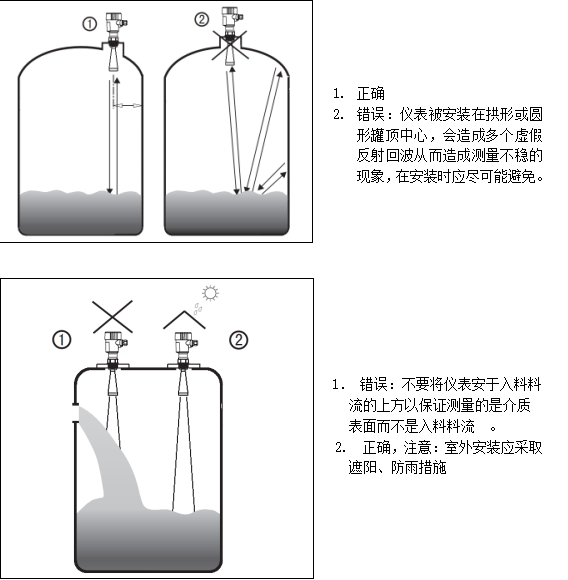 ①

②

1. 正确
2. 错误：仪表被安装在拱形或圆形罐顶中心，会造成多个虚假反射回波从而造成测量不稳的现象，在安装时应尽可能避免。

①

②

1. 错误：不要将仪表安于入料料流的上方以保证测量的是介质表面而不是入料料流 。
2. 正确，注意：室外安装应采取遮阳、防雨措施